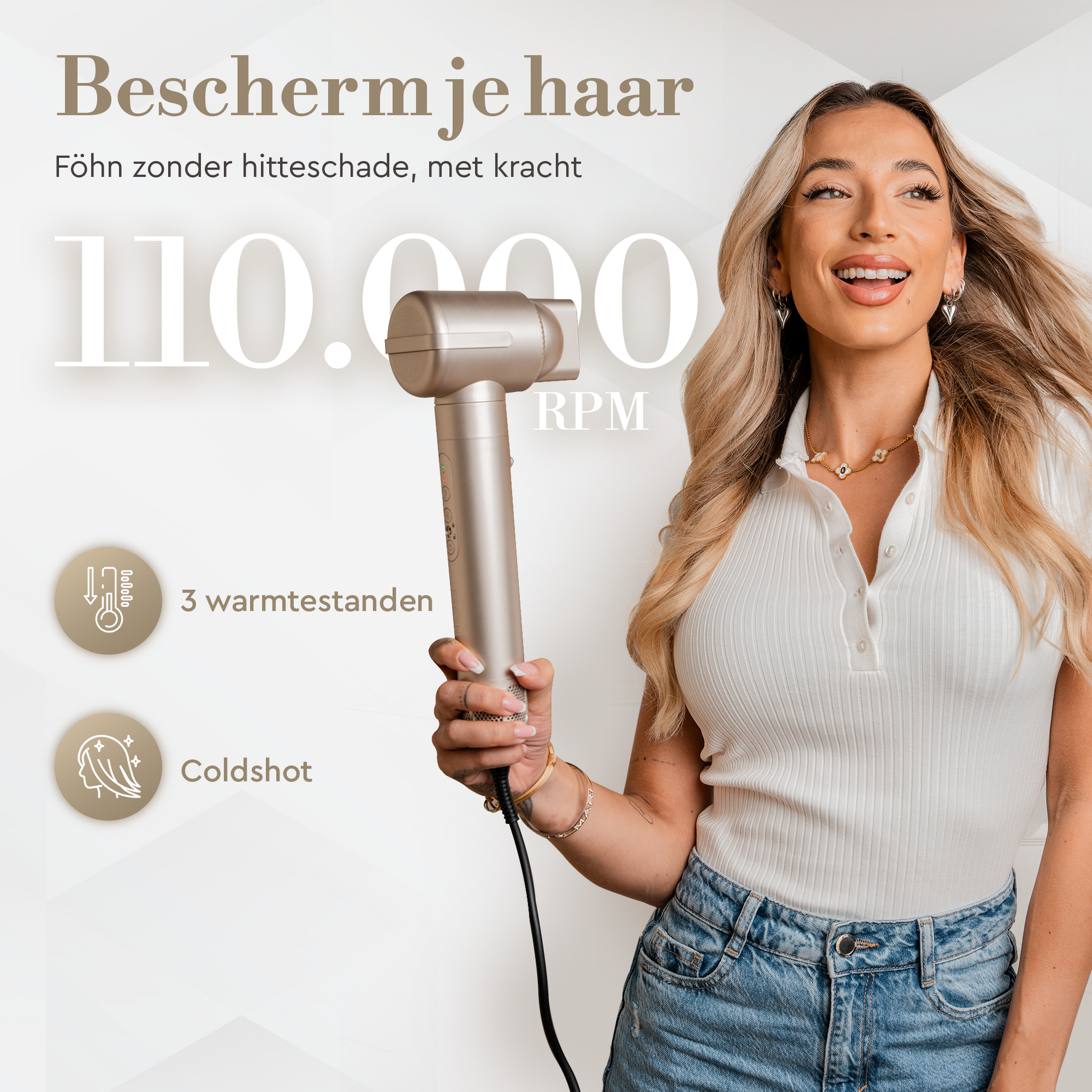 Bescherm je haar

Föhn zonder hitteschade, met kracht

110.000 RPM

3 warmtestanden

Coldshot