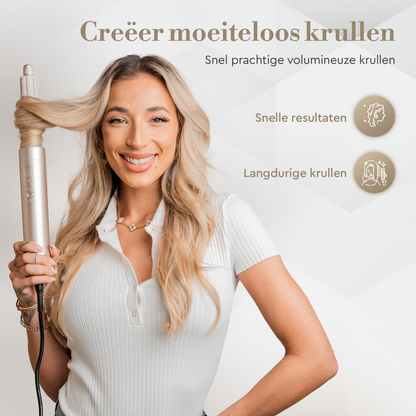 Creëer moeiteloos krullen

Snel prachtige volumineuze krullen

Snelle resultaten

Langdurige krullen