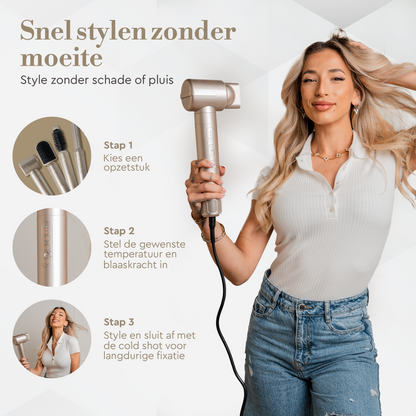 Snel stylen zonder moeite

Style zonder schade of pluis

Stap 1
Kies een opzetstuk

Stap 2
Stel de gewenste temperatuur en blaaskracht in

Stap 3
Style en sluit af met de cold shot voor langdurige fixatie