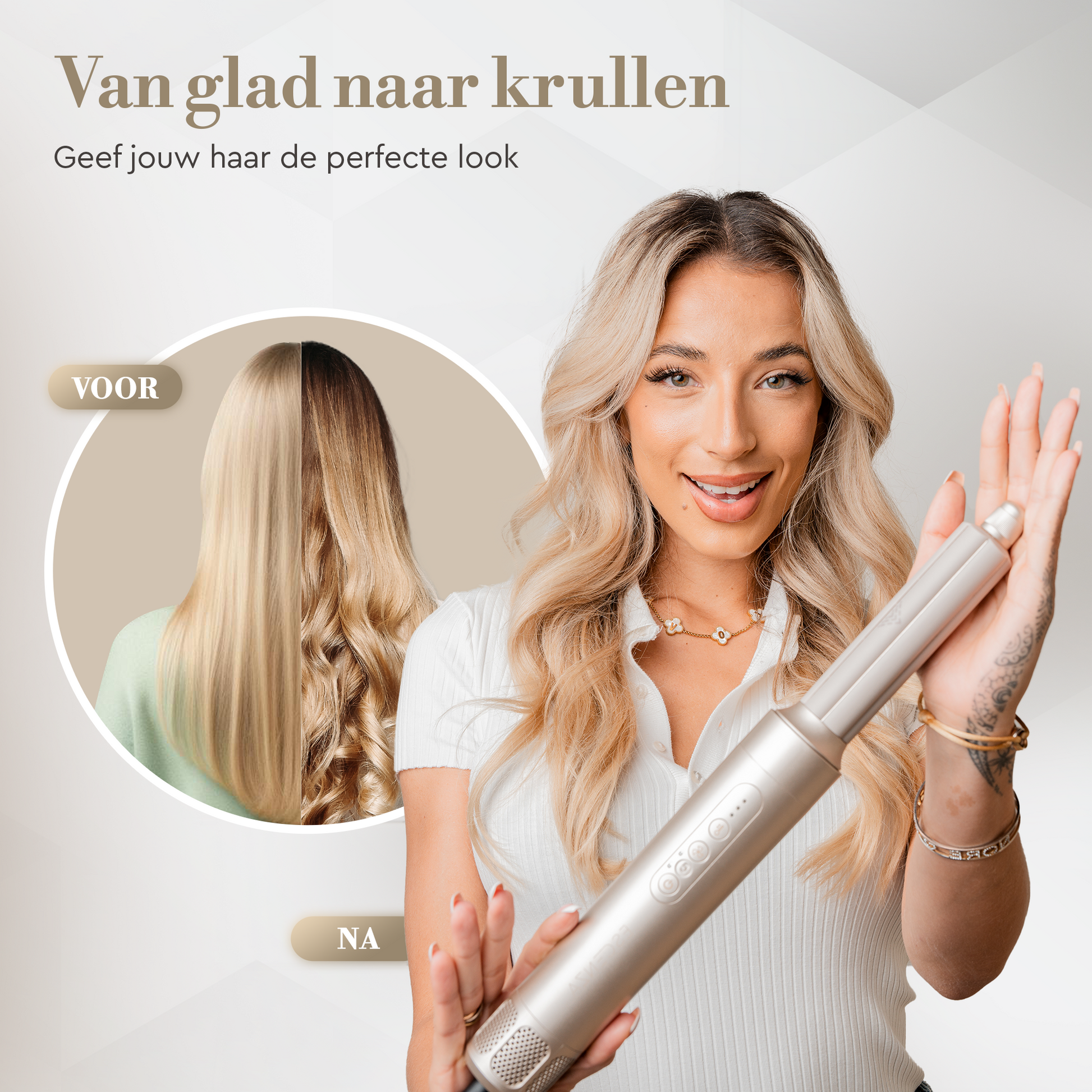 Van glad naar krullen
Geef jouw haar de perfecte look

VOOR

NA