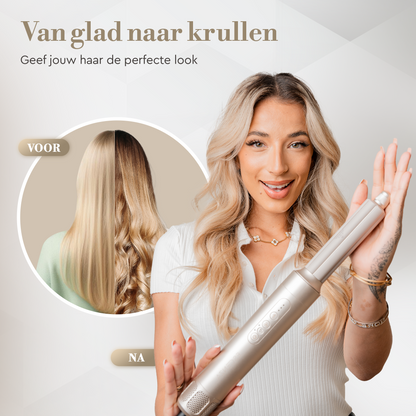 Van glad naar krullen
Geef jouw haar de perfecte look

VOOR

NA